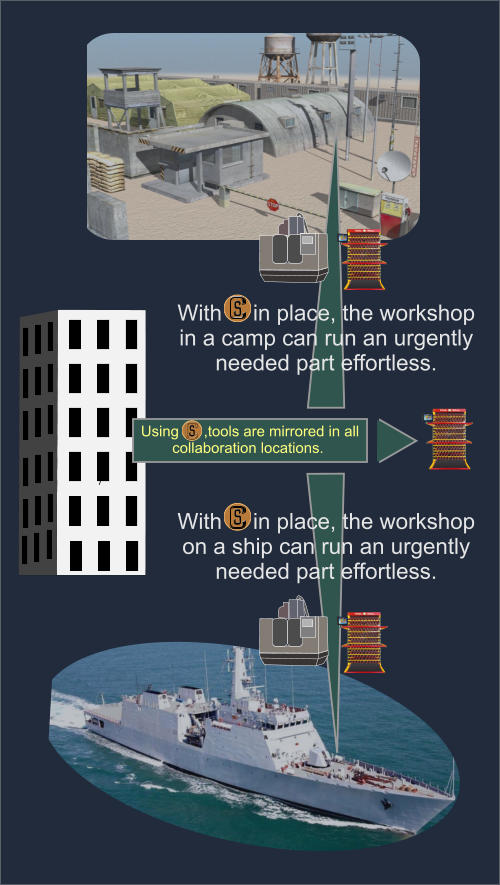 STOP

With in place, the workshop in a camp can run an urgently needed part effortless.

Using ,tools are mirrored in all collaboration locations.

With in place, the workshop on a ship can run an urgently needed part effortless.